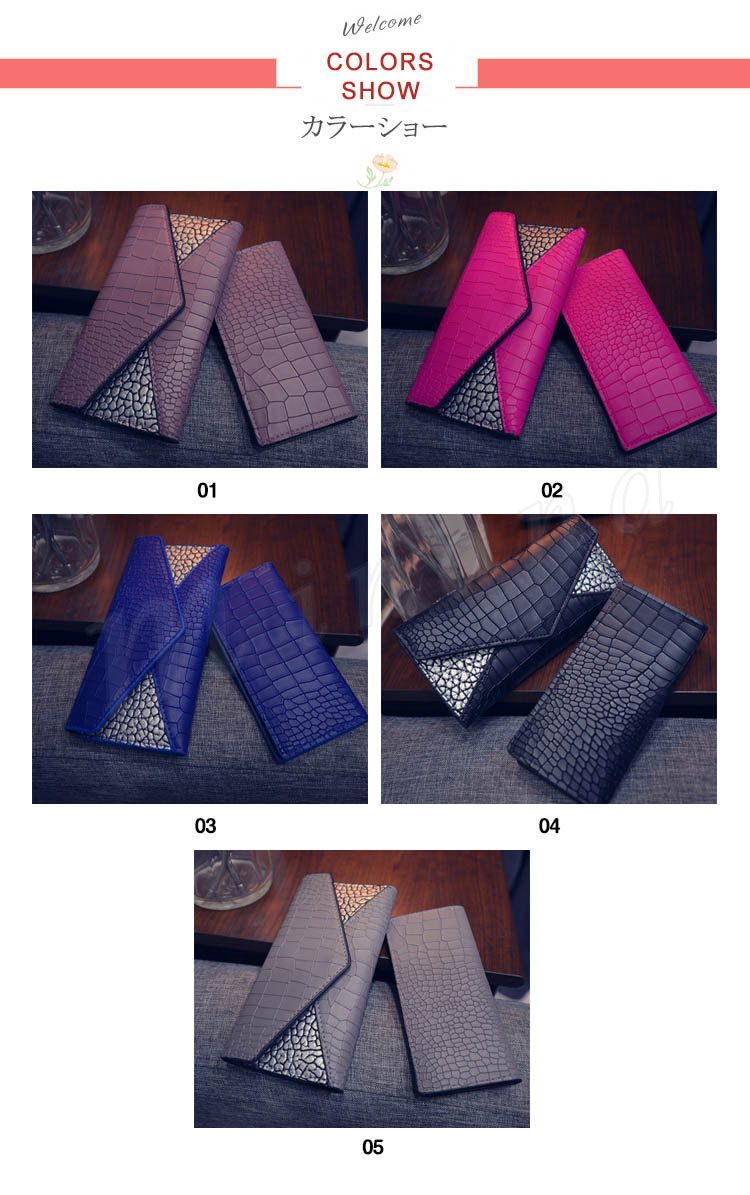 Welcome
COLORS SHOW
カラーショー

01

02

03

04

05